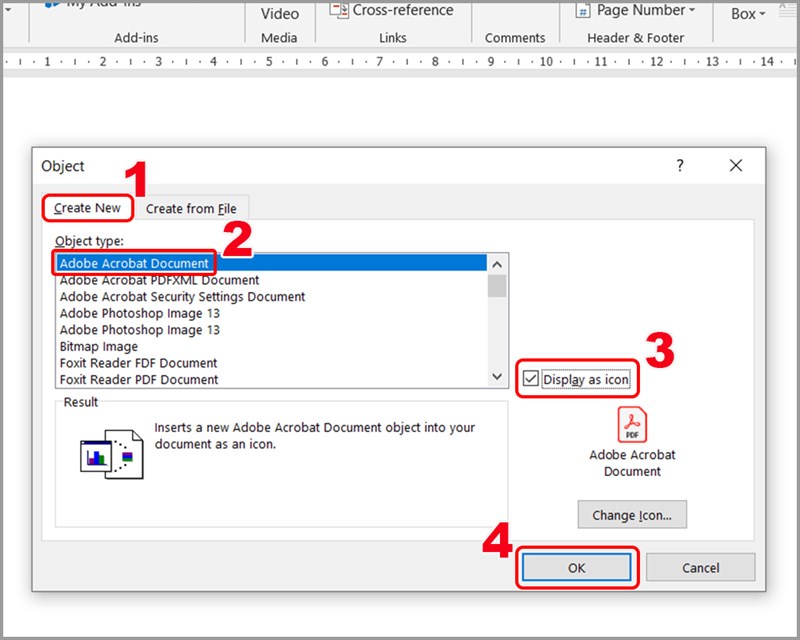 My Add-ins
Add-ins
Video
Media
Cross-reference
Links
Comments
Page Number
Header & Footer
Box

1 · 2 · 3 · 4 · 5 · 6 · 7 · 8 · 9 · 10 · 11 · 12 · 13 · 14

Object
?
1
Create New
Create from File
Object type:
2
Adobe Acrobat Document
Adobe Acrobat PDFXML Document
Adobe Acrobat Security Settings Document
Adobe Photoshop Image 13
Adobe Photoshop Image 13
Bitmap Image
Foxit Reader FDF Document
Foxit Reader PDF Document
3
Display as icon
Result
Inserts a new Adobe Acrobat Document object into your document as an icon.
PDF
Adobe Acrobat Document
Change Icon...
4
OK
Cancel