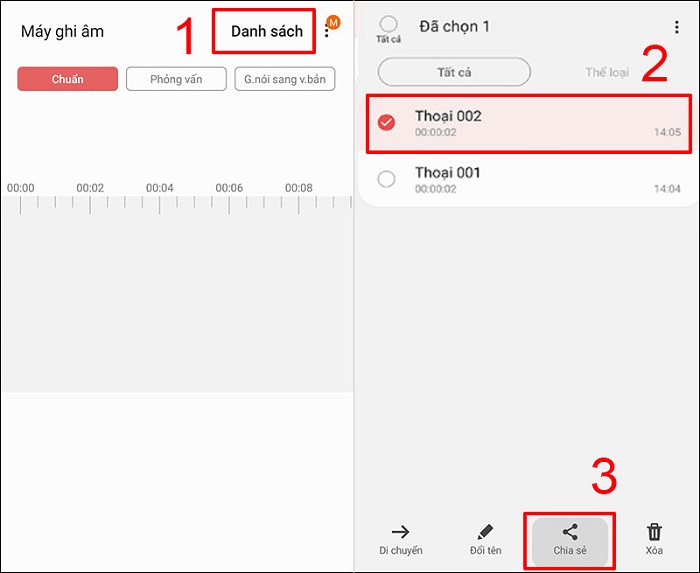 Máy ghi âm 1 Danh sách M

Chuẩn Phỏng vấn G.nói sang v.bản

00:00 00:02 00:04 00:06 00:08

Tất cả Đã chọn 1

Tất cả Thể loại 2

Thoại 002
00:00:02 14:05

Thoại 001
00:00:02 14:04

3

Di chuyển Đổi tên Chia sẻ Xóa