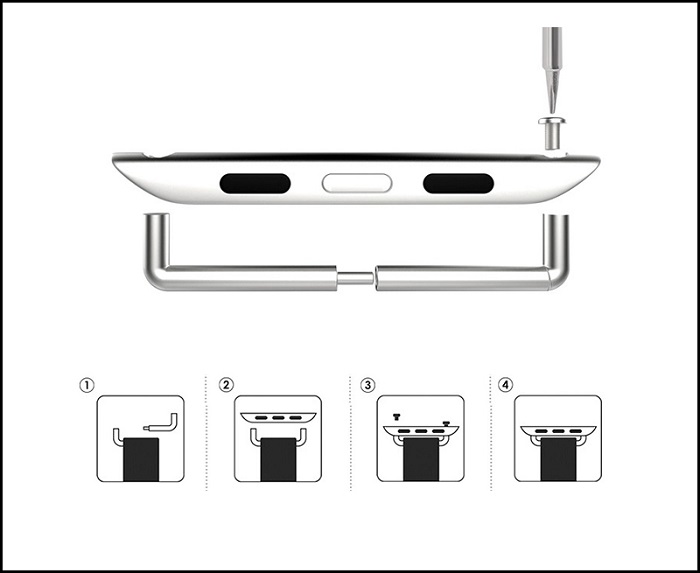 ①
②
③
④